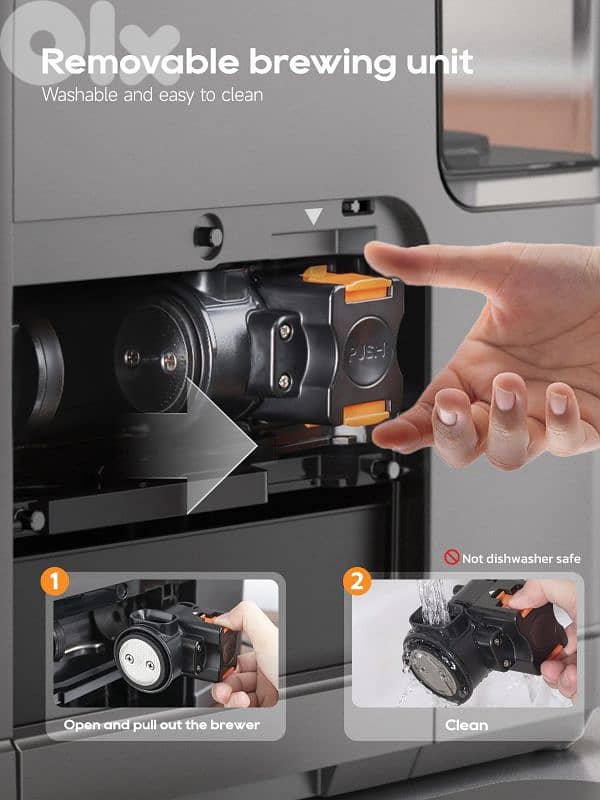 olx

Removable brewing unit
Washable and easy to clean

PUSH

Not dishwasher safe

1
Open and pull out the brewer

2
Clean