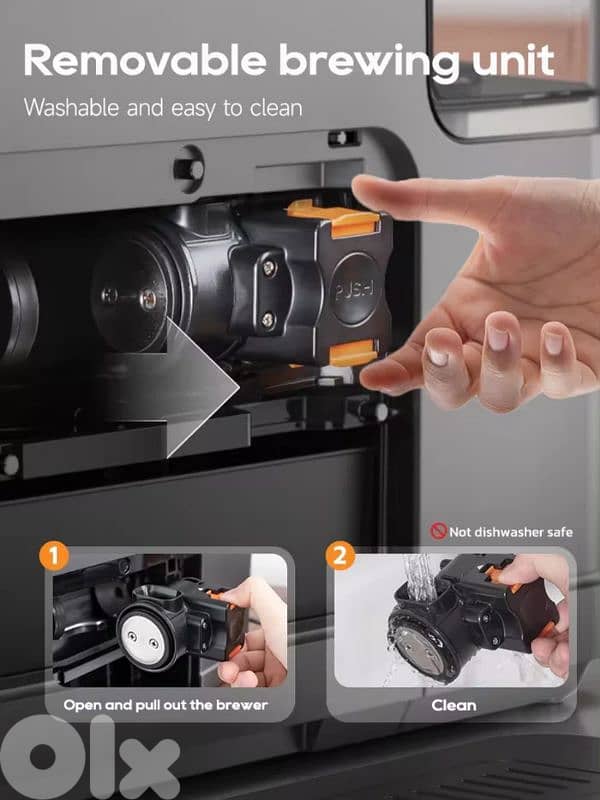 Removable brewing unit
Washable and easy to clean

PUSH

Not dishwasher safe

1
Open and pull out the brewer

2
Clean

olx