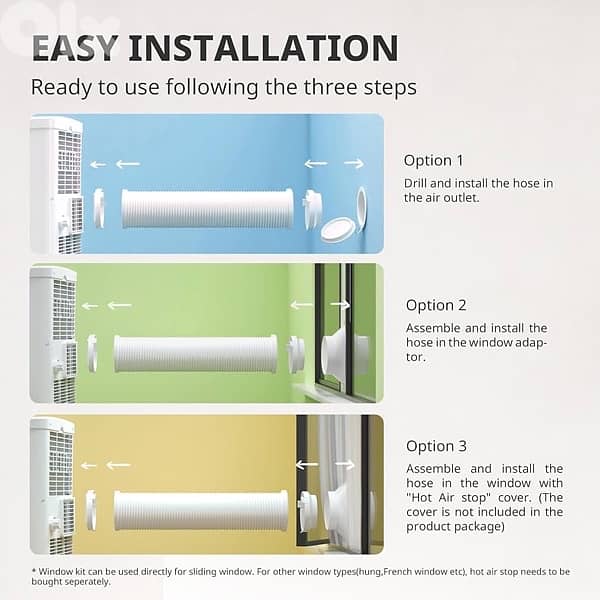 olx

EASY INSTALLATION

Ready to use following the three steps

Option 1

Drill and install the hose in the air outlet.

Option 2

Assemble and install the hose in the window adaptor.

Option 3

Assemble and install the hose in the window with "Hot Air stop" cover. (The cover is not included in the product package)

* Window kit can be used directly for sliding window. For other window types(hung,French window etc), hot air stop needs to be bought seperately.