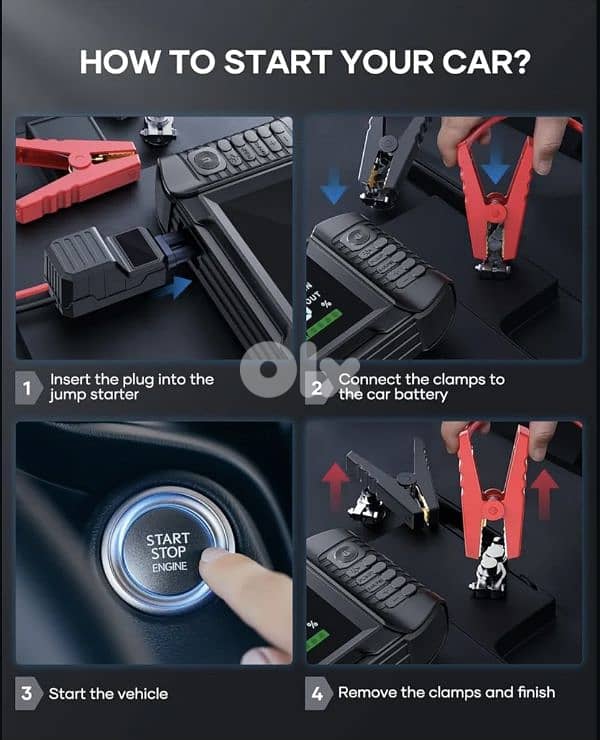 HOW TO START YOUR CAR?

OUT %

1 Insert the plug into the jump starter

olx

2 Connect the clamps to the car battery

START STOP ENGINE

%

3 Start the vehicle

4 Remove the clamps and finish