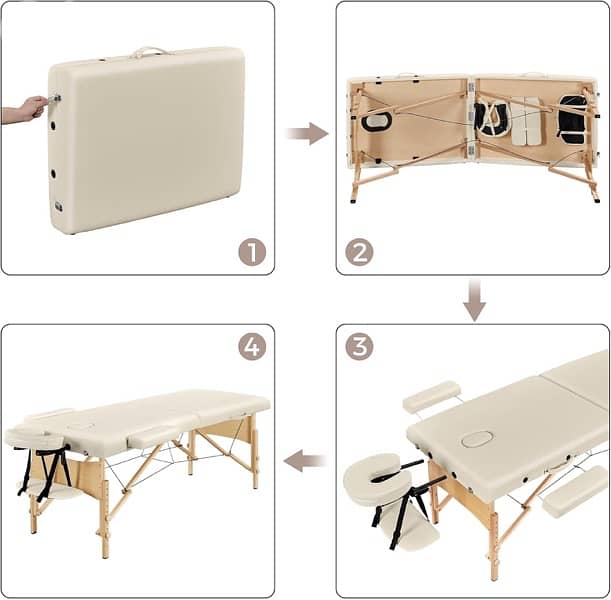 1

2

3

4