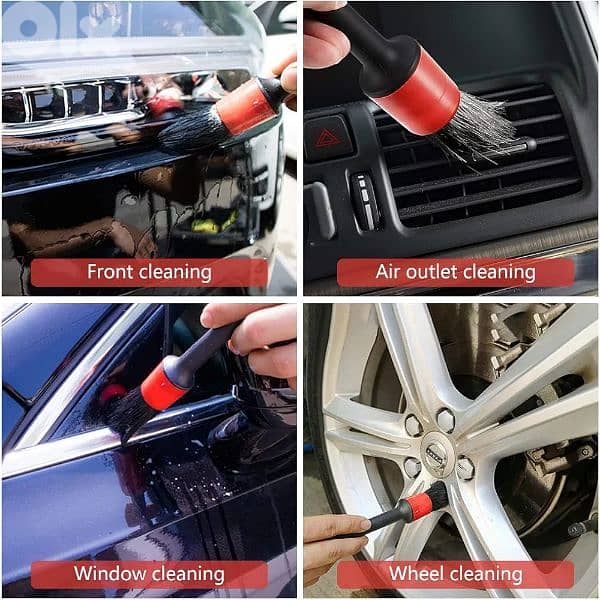 Front cleaning

Air outlet cleaning

Window cleaning

Wheel cleaning