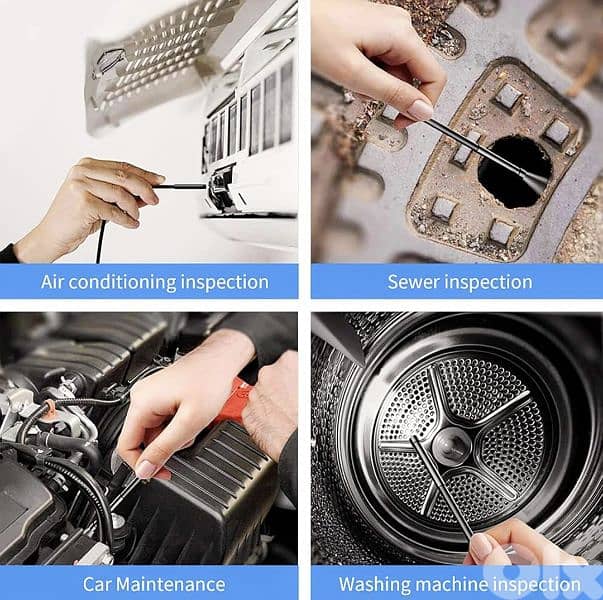 Air conditioning inspection

Sewer inspection

Car Maintenance

Washing machine inspection

olx