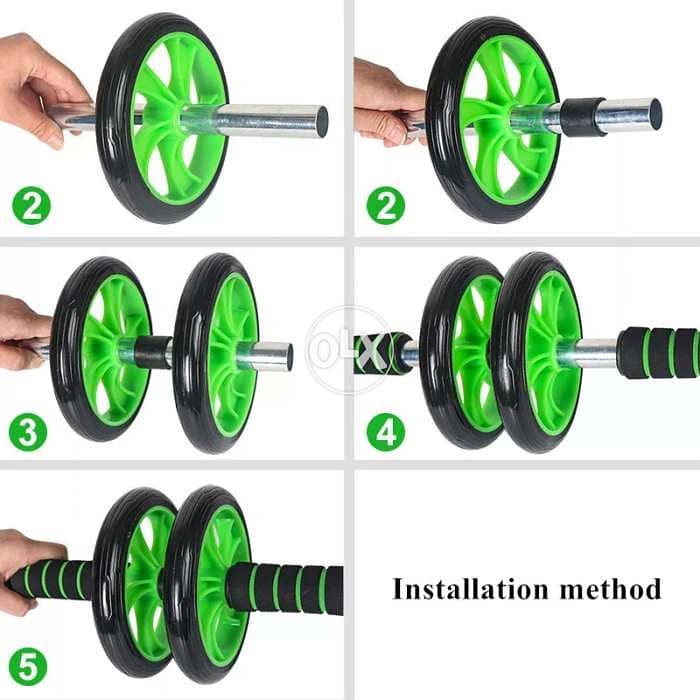 2

2

3

OLX

4

5

Installation method