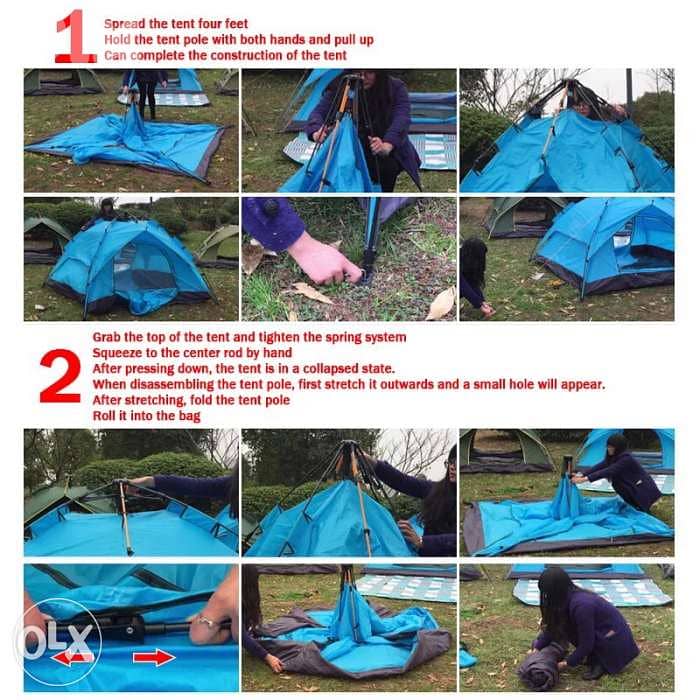 1
Spread the tent four feet
Hold the tent pole with both hands and pull up
Can complete the construction of the tent

2
Grab the top of the tent and tighten the spring system
Squeeze to the center rod by hand
After pressing down, the tent is in a collapsed state.
When disassembling the tent pole, first stretch it outwards and a small hole will appear.
After stretching, fold the tent pole
Roll it into the bag

OLX