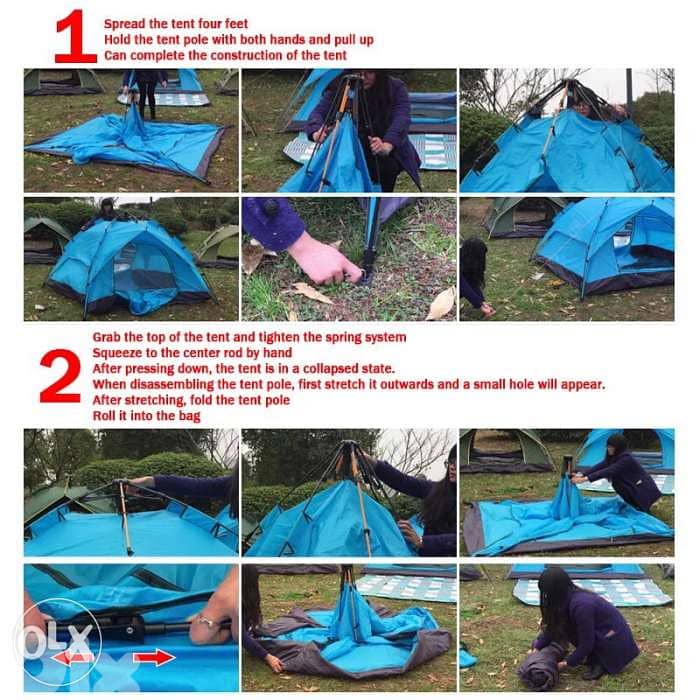 1
Spread the tent four feet
Hold the tent pole with both hands and pull up
Can complete the construction of the tent

2
Grab the top of the tent and tighten the spring system
Squeeze to the center rod by hand
After pressing down, the tent is in a collapsed state.
When disassembling the tent pole, first stretch it outwards and a small hole will appear.
After stretching, fold the tent pole
Roll it into the bag

OLX