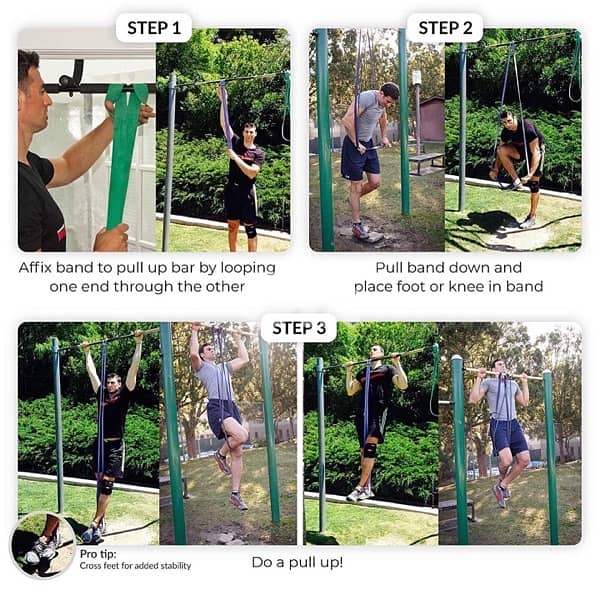 STEP 1

Affix band to pull up bar by looping one end through the other

STEP 2

Pull band down and place foot or knee in band

STEP 3

Pro tip:
Cross feet for added stability

Do a pull up!