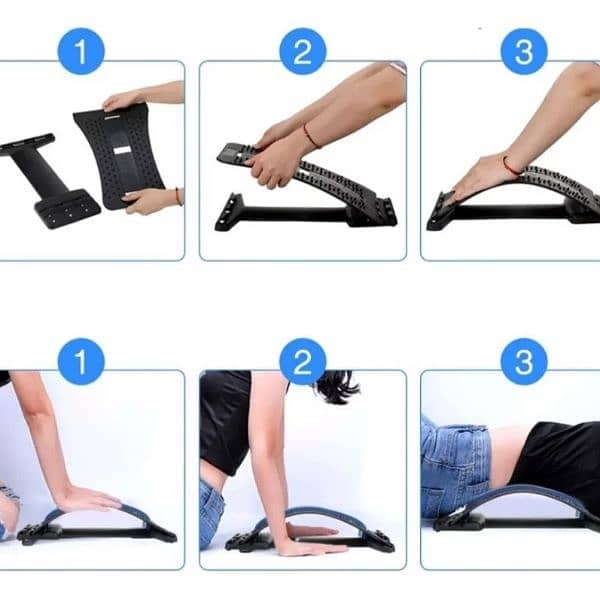 1

2

3

1

2

3