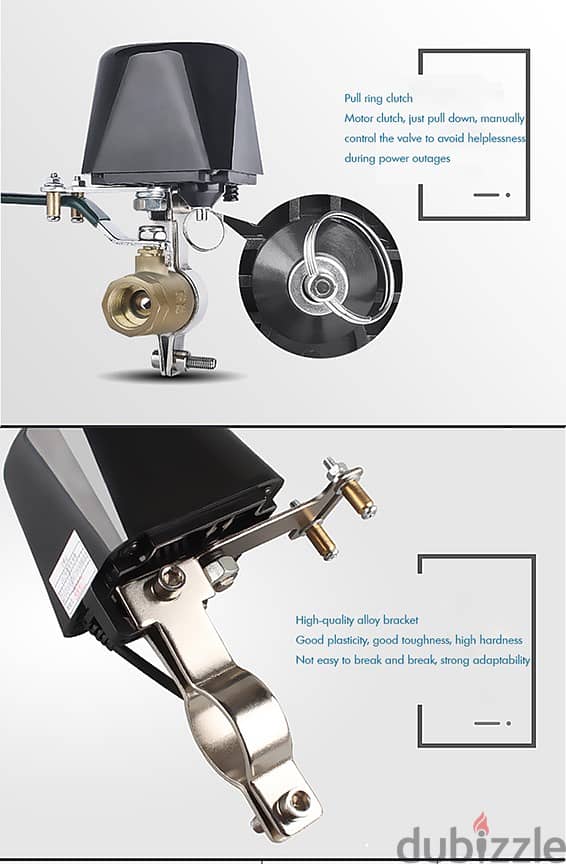 Pull ring clutch
Motor clutch, just pull down, manually control the valve to avoid helplessness during power outages

High-quality alloy bracket
Good plasticity, good toughness, high hardness
Not easy to break and break, strong adaptability

dubizzle