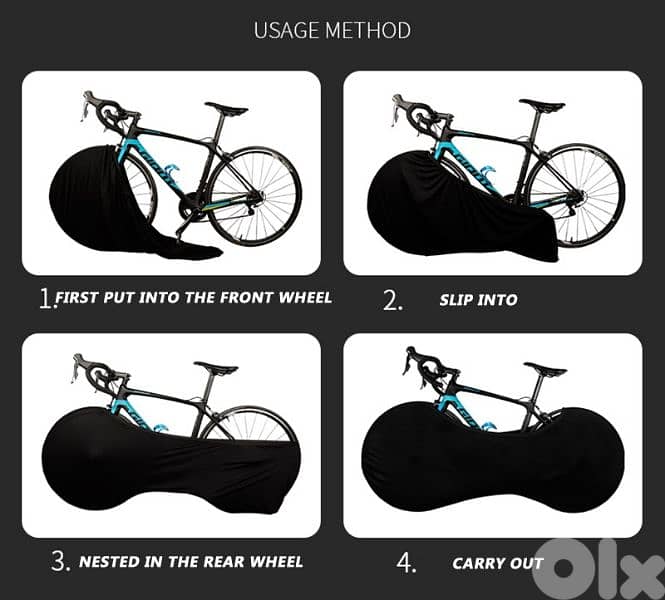 USAGE METHOD

1. FIRST PUT INTO THE FRONT WHEEL

2. SLIP INTO

3. NESTED IN THE REAR WHEEL

4. CARRY OUT

olx