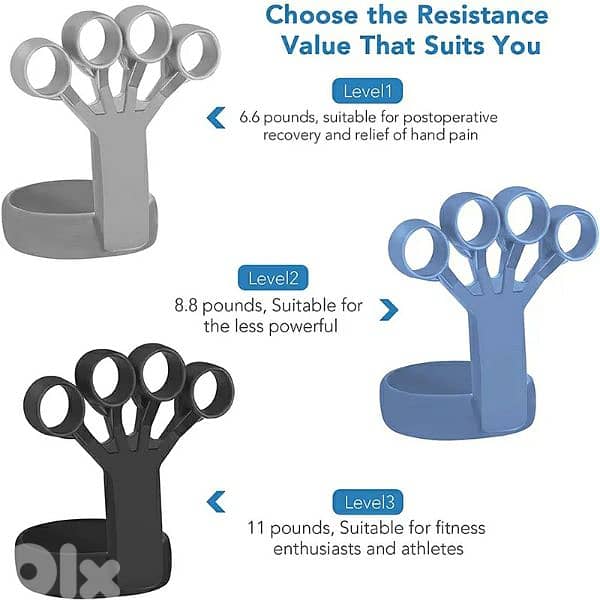 Choose the Resistance Value That Suits You

Level1
6.6 pounds, suitable for postoperative recovery and relief of hand pain

Level2
8.8 pounds, Suitable for the less powerful

Level3
11 pounds, Suitable for fitness enthusiasts and athletes

olx