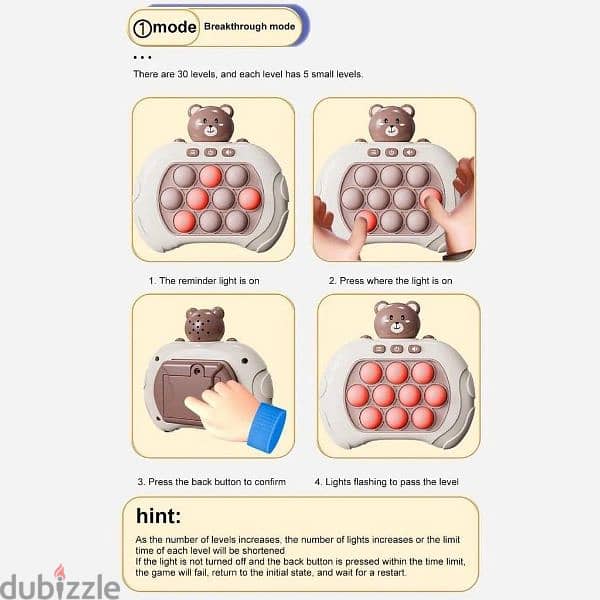 ①mode Breakthrough mode

...

There are 30 levels, and each level has 5 small levels.

1. The reminder light is on

2. Press where the light is on

3. Press the back button to confirm

4. Lights flashing to pass the level

hint:

As the number of levels increases, the number of lights increases or the limit time of each level will be shortened
If the light is not turned off and the back button is pressed within the time limit, the game will fail, return to the initial state, and wait for a restart.

dubizzle