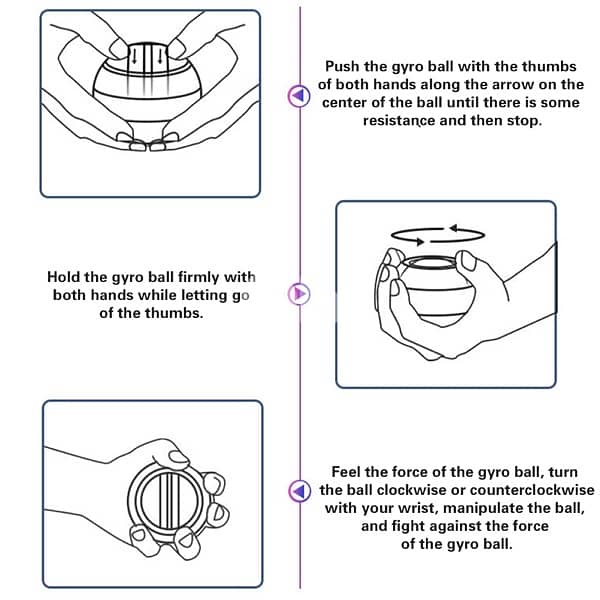 Push the gyro ball with the thumbs of both hands along the arrow on the center of the ball until there is some resistance and then stop.

Hold the gyro ball firmly with both hands while letting go of the thumbs.

Feel the force of the gyro ball, turn the ball clockwise or counterclockwise with your wrist, manipulate the ball, and fight against the force of the gyro ball.