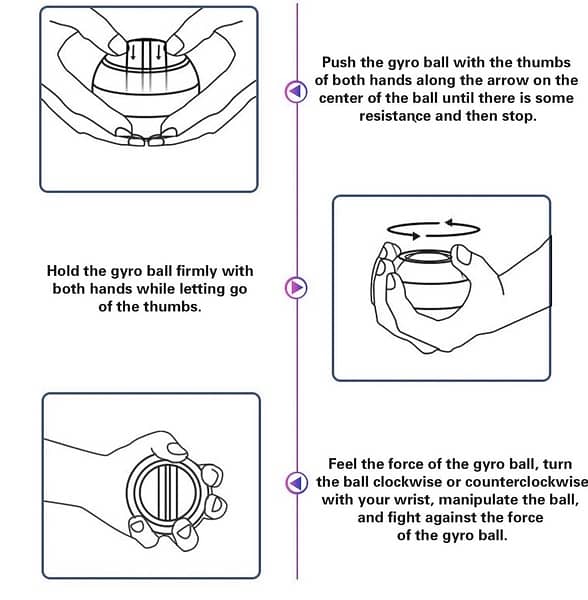 Push the gyro ball with the thumbs of both hands along the arrow on the center of the ball until there is some resistance and then stop.

Hold the gyro ball firmly with both hands while letting go of the thumbs.

Feel the force of the gyro ball, turn the ball clockwise or counterclockwise with your wrist, manipulate the ball, and fight against the force of the gyro ball.